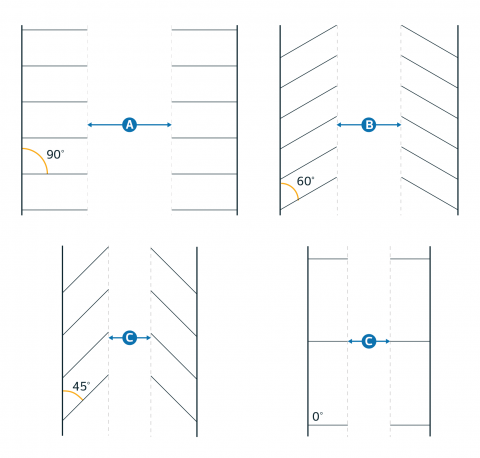 A
90°

B
60°

C
45°

C
0°